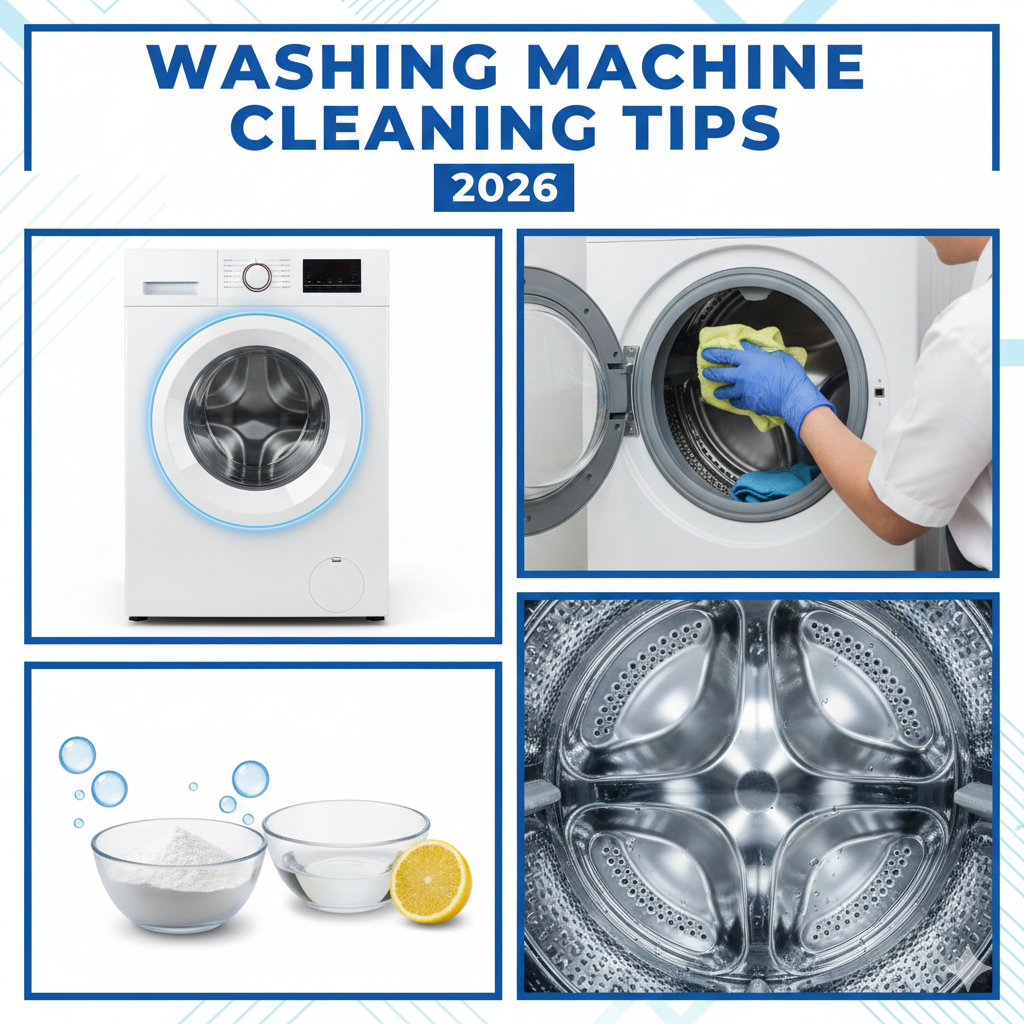 WASHING MACHINE CLEANING TIPS

2026